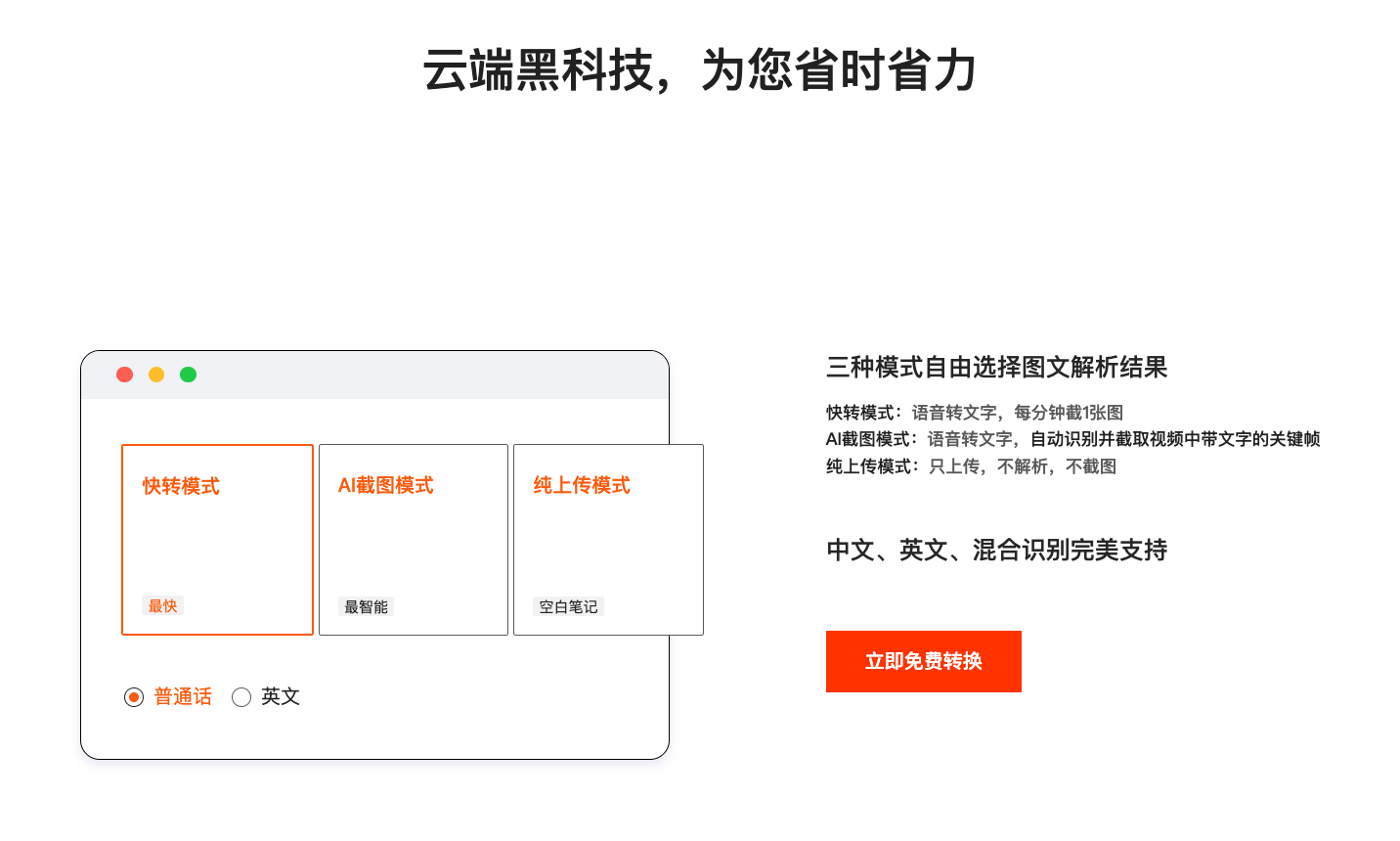 云端黑科技，为您省时省力

快转模式

最快

AI截图模式

最智能

纯上传模式

空白笔记

普通话 英文

三种模式自由选择图文解析结果

快转模式：语音转文字，每分钟截1张图
AI截图模式：语音转文字，自动识别并截取视频中带文字的关键帧
纯上传模式：只上传，不解析，不截图

中文、英文、混合识别完美支持

立即免费转换